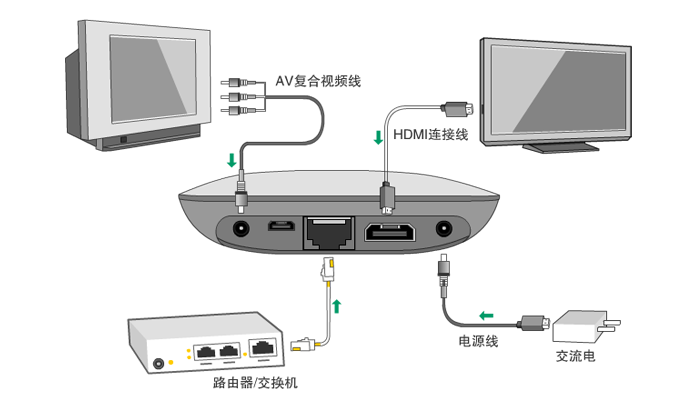 AV复合视频线

HDMI连接线

电源线

交流电

路由器/交换机